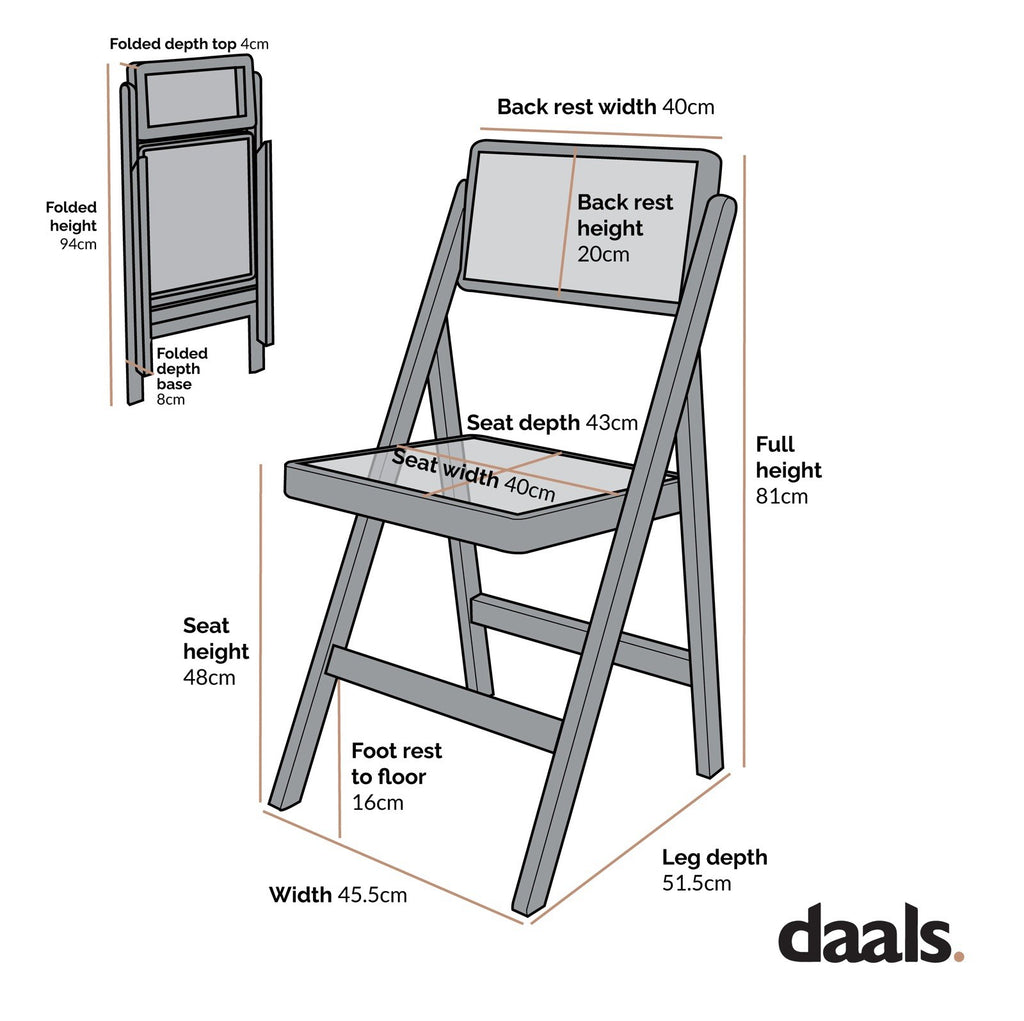 Folded depth top 4cm

Folded height 94cm

Folded depth base 8cm

Back rest width 40cm

Back rest height 20cm

Seat depth 43cm

Seat width 40cm

Full height 81cm

Seat height 48cm

Foot rest to floor 16cm

Width 45.5cm

Leg depth 51.5cm

daals.